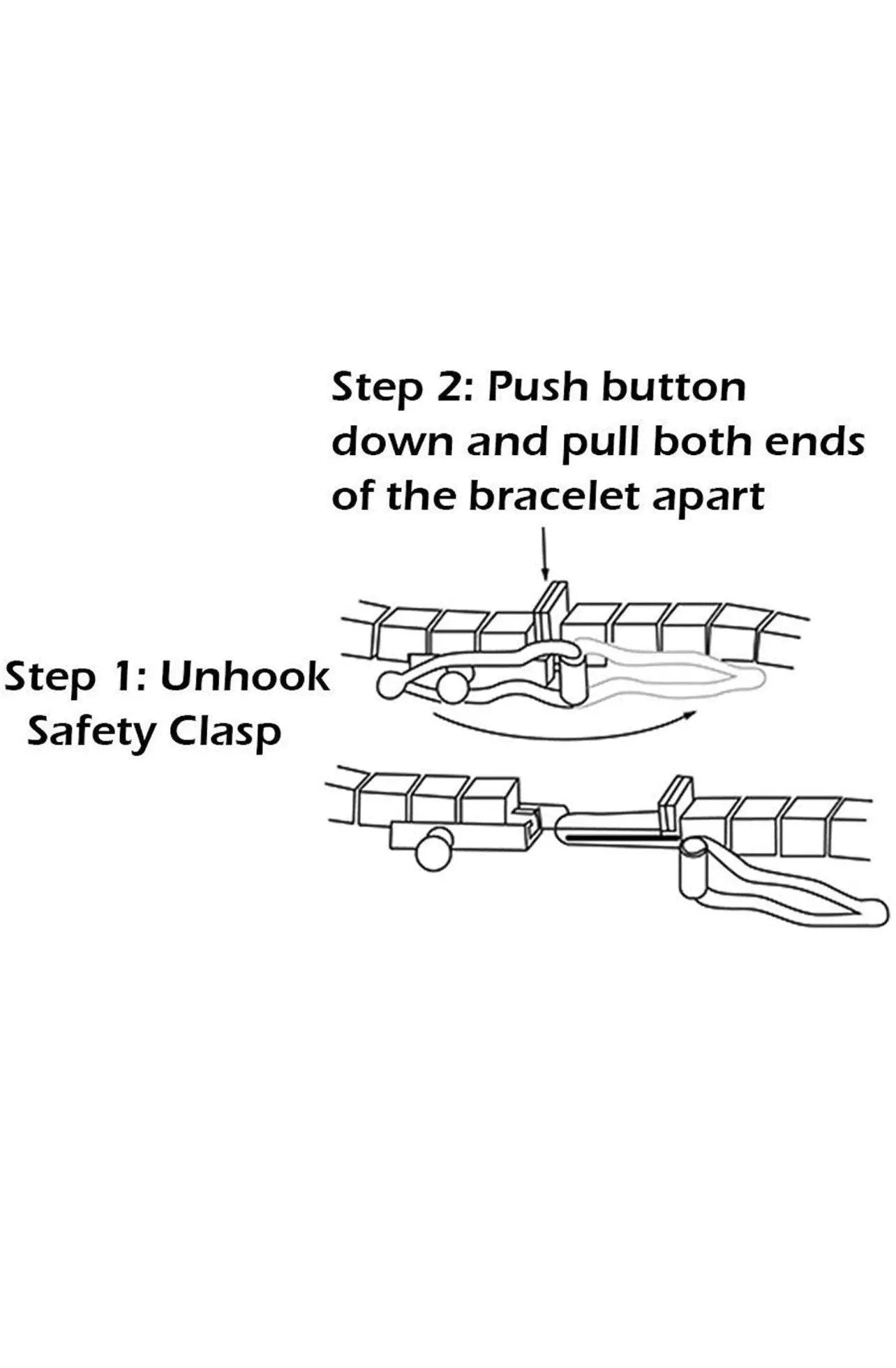 Step 2: Push button down and pull both ends of the bracelet apart

Step 1: Unhook Safety Clasp